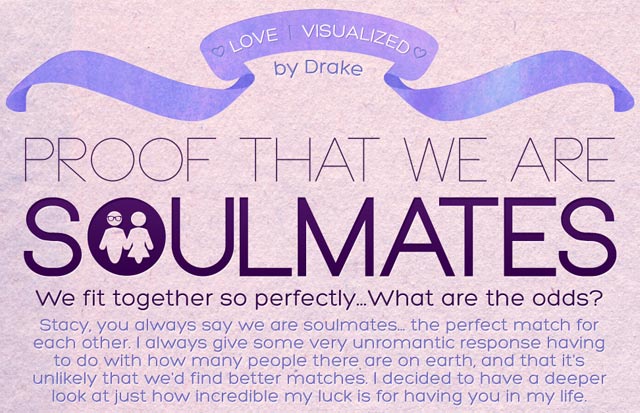 ♡ LOVE | VISUALIZED ♡
by Drake

PROOF THAT WE ARE
SOULMATES

We fit together so perfectly...What are the odds?

Stacy, you always say we are soulmates... the perfect match for each other. I always give some very unromantic response having to do with how many people there are on earth, and that it's unlikely that we'd find better matches. I decided to have a deeper look at just how incredible my luck is for having you in my life.