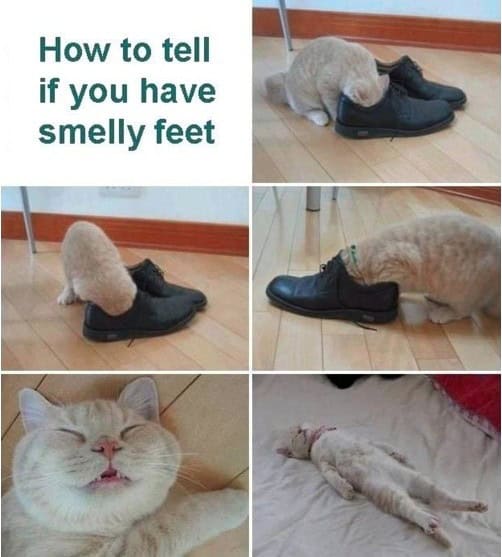 How to tell if you have smelly feet