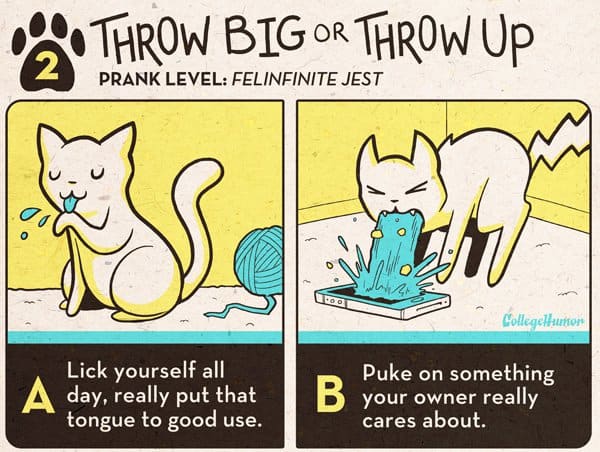 2
THROW BIG OR THROW UP
PRANK LEVEL: FELINFINITE JEST

CollegeHumor

A Lick yourself all day, really put that tongue to good use.

B Puke on something your owner really cares about.