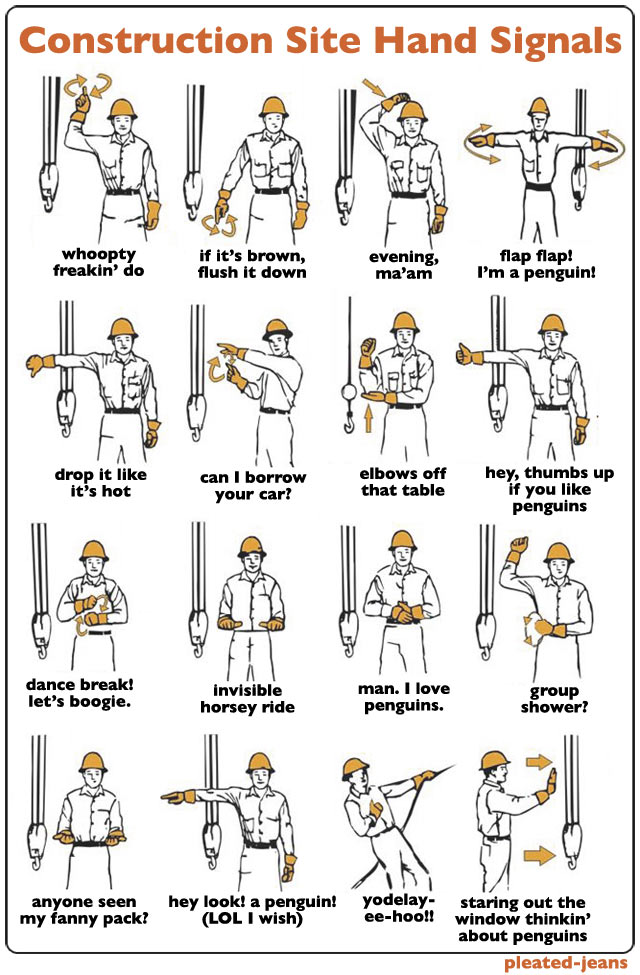 Construction Site Hand Signals

whoopty freakin' do

if it's brown, flush it down

evening, ma'am

flap flap! I'm a penguin!

drop it like it's hot

can I borrow your car?

elbows off that table

hey, thumbs up if you like penguins

dance break! let's boogie.

invisible horsey ride

man. I love penguins.

group shower?

anyone seen my fanny pack?

hey look! a penguin! (LOL I wish)

yodelay-ee-hoo!!

staring out the window thinkin' about penguins

pleated-jeans