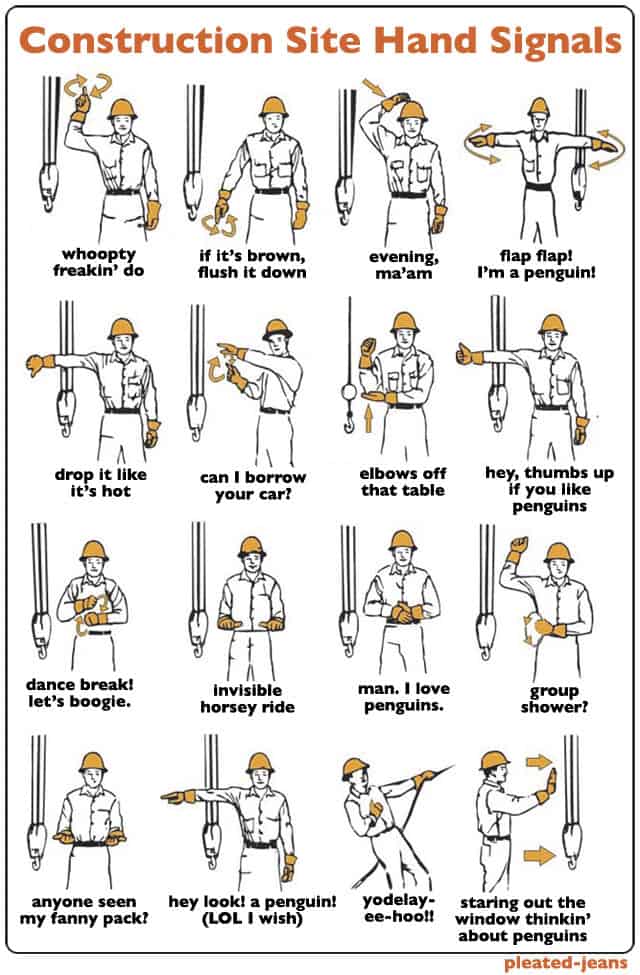 Construction Site Hand Signals

whoopty freakin' do

if it's brown, flush it down

evening, ma'am

flap flap! I'm a penguin!

drop it like it's hot

can I borrow your car?

elbows off that table

hey, thumbs up if you like penguins

dance break! let's boogie.

invisible horsey ride

man. I love penguins.

group shower?

anyone seen my fanny pack?

hey look! a penguin! (LOL I wish)

yodelay-ee-hoo!!

staring out the window thinkin' about penguins

pleated-jeans