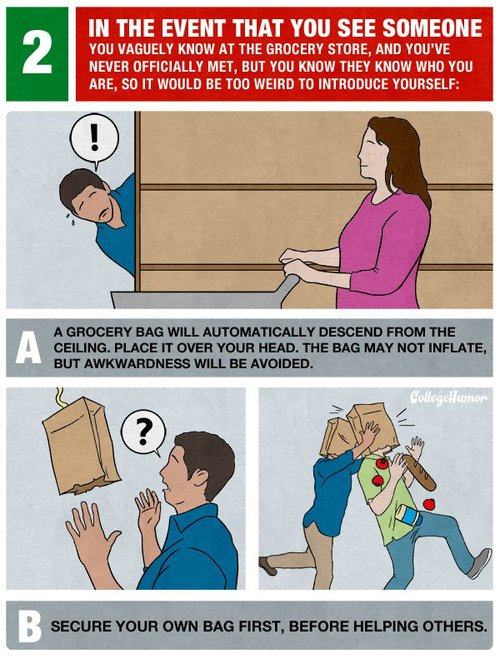 2

IN THE EVENT THAT YOU SEE SOMEONE YOU VAGUELY KNOW AT THE GROCERY STORE, AND YOU'VE NEVER OFFICIALLY MET, BUT YOU KNOW THEY KNOW WHO YOU ARE, SO IT WOULD BE TOO WEIRD TO INTRODUCE YOURSELF:

!

A

A GROCERY BAG WILL AUTOMATICALLY DESCEND FROM THE CEILING. PLACE IT OVER YOUR HEAD. THE BAG MAY NOT INFLATE, BUT AWKWARDNESS WILL BE AVOIDED.

?

CollegeHumor

B

SECURE YOUR OWN BAG FIRST, BEFORE HELPING OTHERS.