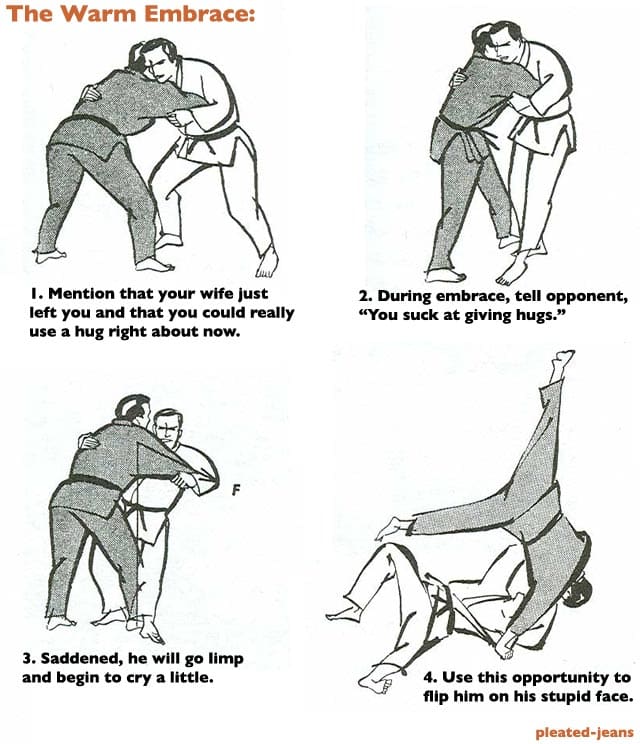 The Warm Embrace:

1. Mention that your wife just left you and that you could really use a hug right about now.

2. During embrace, tell opponent, "You suck at giving hugs."

F

3. Saddened, he will go limp and begin to cry a little.

4. Use this opportunity to flip him on his stupid face.

pleated-jeans