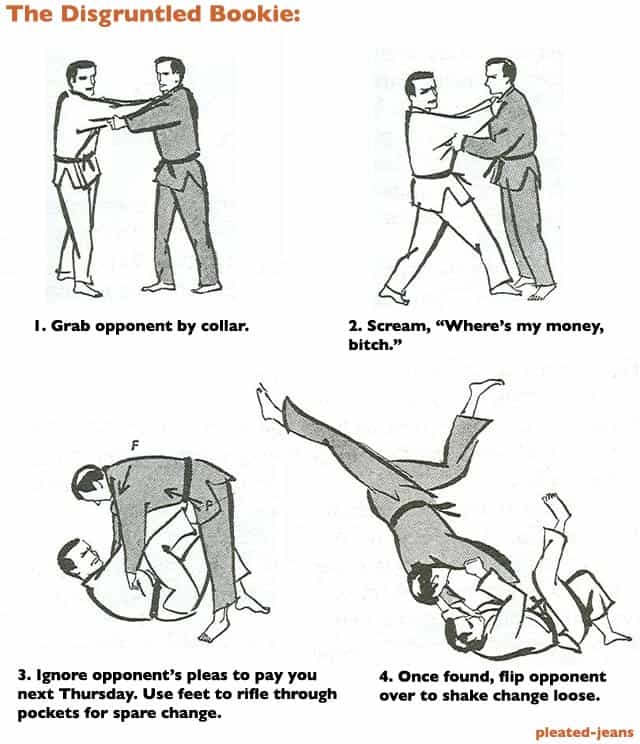 The Disgruntled Bookie:

1. Grab opponent by collar.

2. Scream, "Where's my money, bitch."

F

P

3. Ignore opponent's pleas to pay you next Thursday. Use feet to rifle through pockets for spare change.

4. Once found, flip opponent over to shake change loose.

pleated-jeans