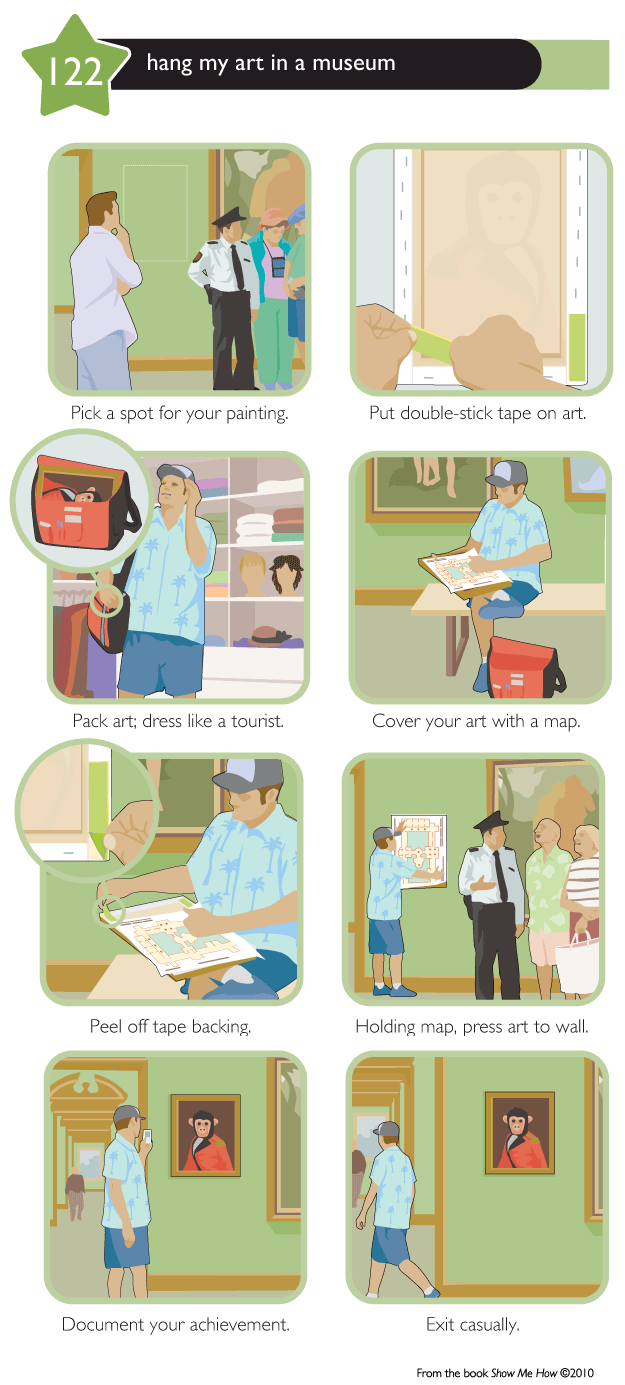 122 hang my art in a museum

Pick a spot for your painting.

Put double-stick tape on art.

Pack art; dress like a tourist.

Cover your art with a map.

Peel off tape backing.

Holding map, press art to wall.

Document your achievement.

Exit casually.

From the book Show Me How ©2010