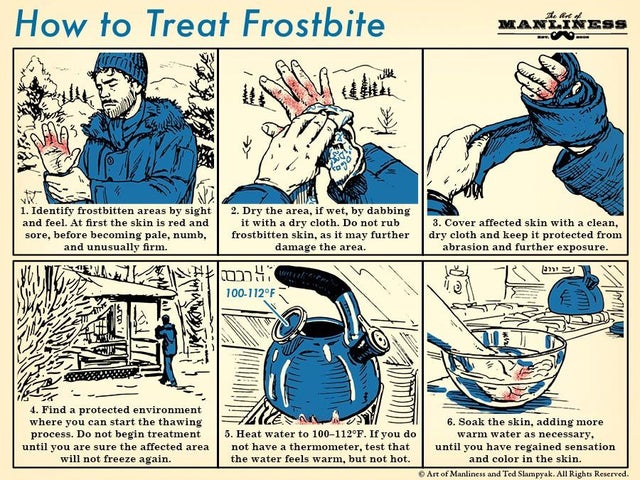 How to Treat Frostbite

The Art of MANLINESS EST. 2008

1. Identify frostbitten areas by sight and feel. At first the skin is red and sore, before becoming pale, numb, and unusually firm.

2. Dry the area, if wet, by dabbing it with a dry cloth. Do not rub frostbitten skin, as it may further damage the area.

3. Cover affected skin with a clean, dry cloth and keep it protected from abrasion and further exposure.

4. Find a protected environment where you can start the thawing process. Do not begin treatment until you are sure the affected area will not freeze again.

100-112°F

5. Heat water to 100–112°F. If you do not have a thermometer, test that the water feels warm, but not hot.

6. Soak the skin, adding more warm water as necessary, until you have regained sensation and color in the skin.

© Art of Manliness and Ted Slampyak. All Rights Reserved.