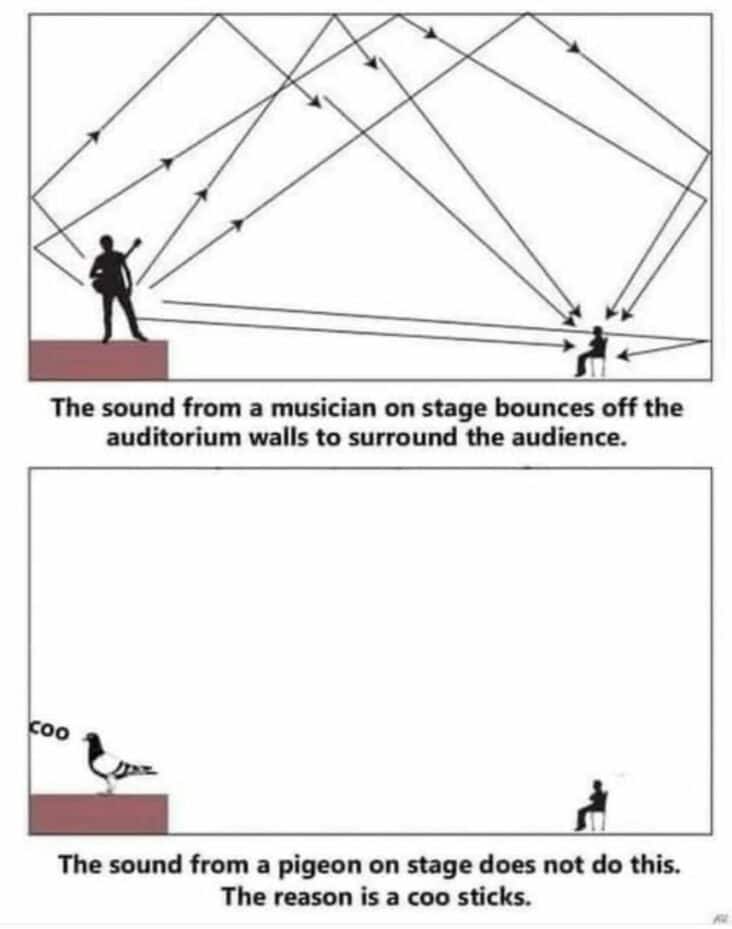 The sound from a musician on stage bounces off the auditorium walls to surround the audience.

coo

The sound from a pigeon on stage does not do this. The reason is a coo sticks.