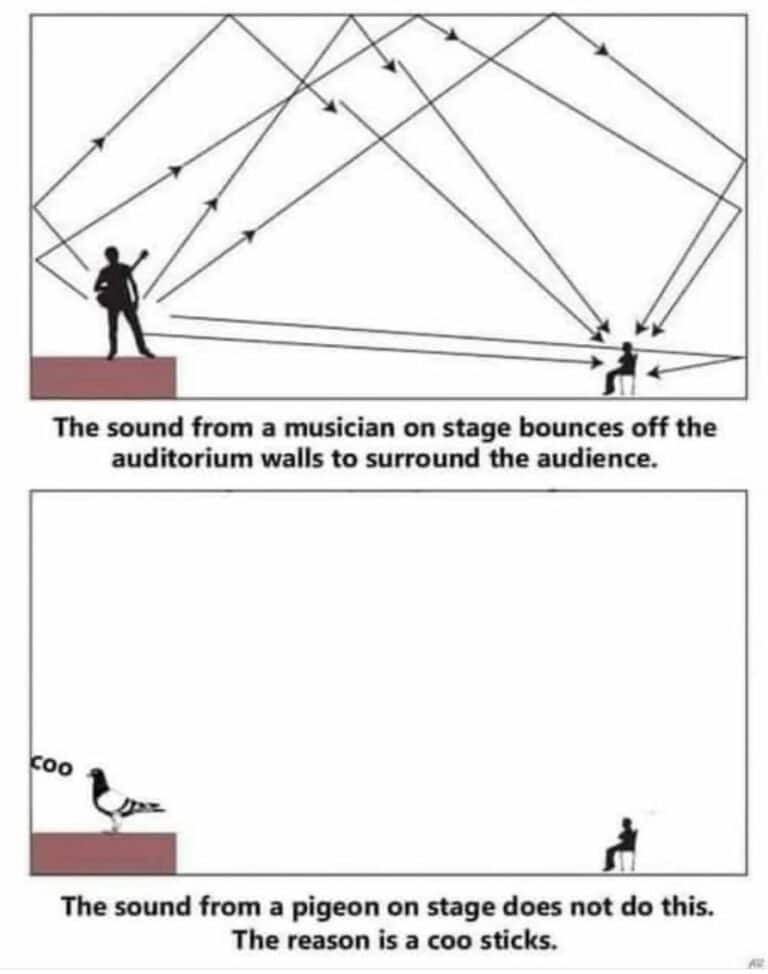 The sound from a musician on stage bounces off the auditorium walls to surround the audience.

coo

The sound from a pigeon on stage does not do this.
The reason is a coo sticks.