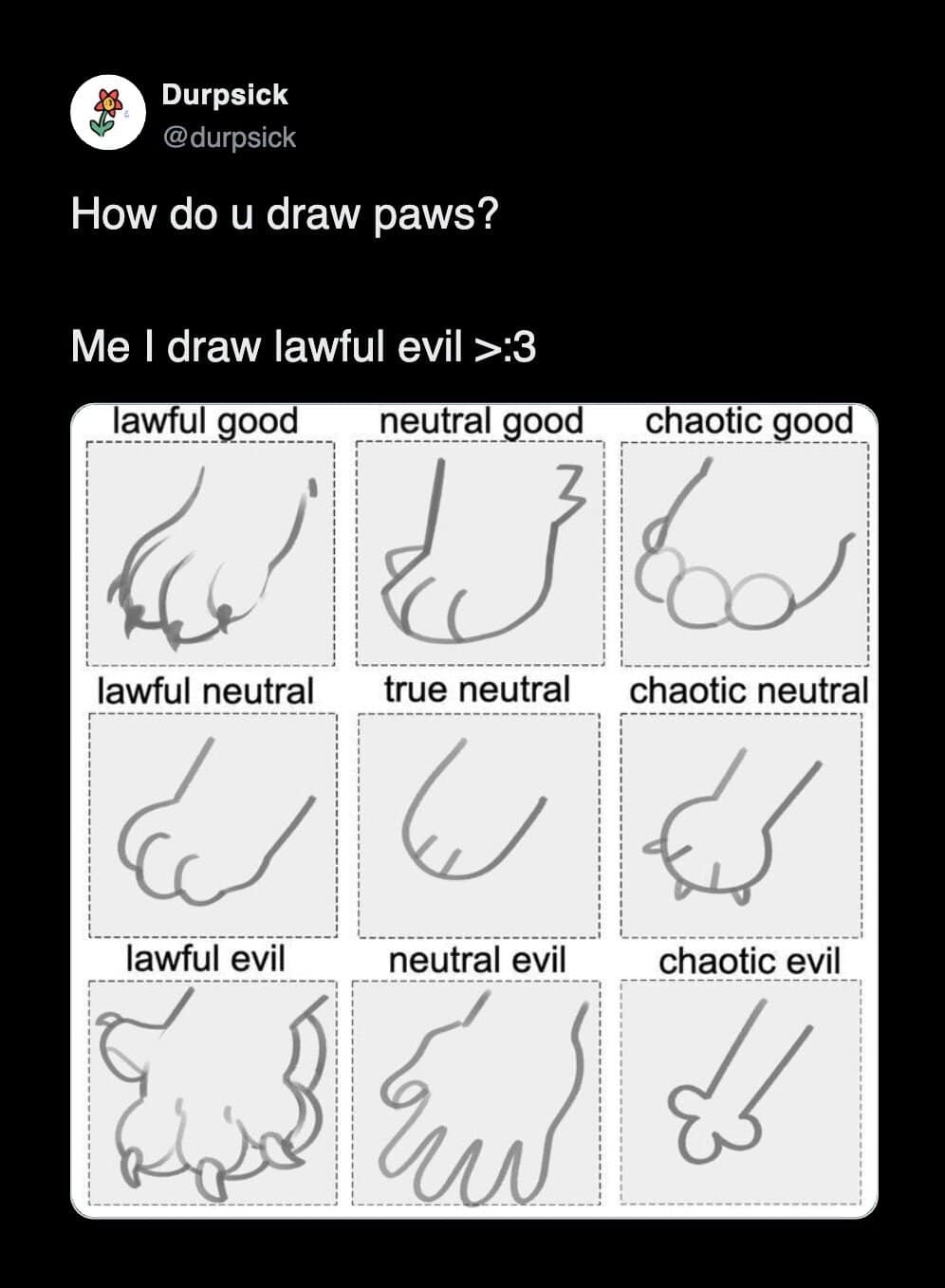 Durpsick
@durpsick

How do u draw paws?

Me I draw lawful evil >:3

lawful good
neutral good
chaotic good
lawful neutral
true neutral
chaotic neutral
lawful evil
neutral evil
chaotic evil